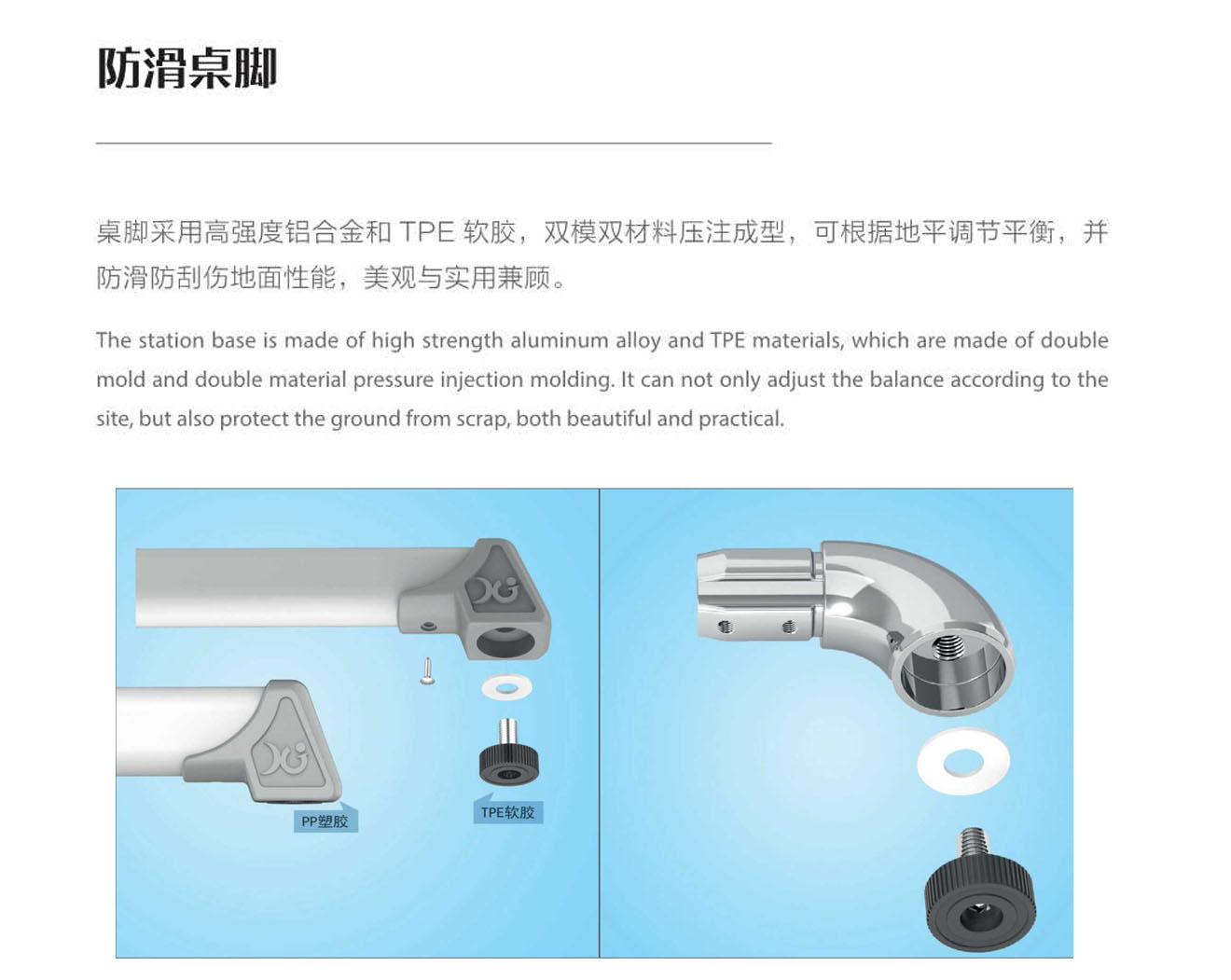 防滑桌脚

桌脚采用高强度铝合金和 TPE 软胶，双模双材料压注成型，可根据地平调节平衡，并防滑防刮伤地面性能，美观与实用兼顾。

The station base is made of high strength aluminum alloy and TPE materials, which are made of double mold and double material pressure injection molding. It can not only adjust the balance according to the site, but also protect the ground from scrap, both beautiful and practical.

PP塑胶

TPE软胶